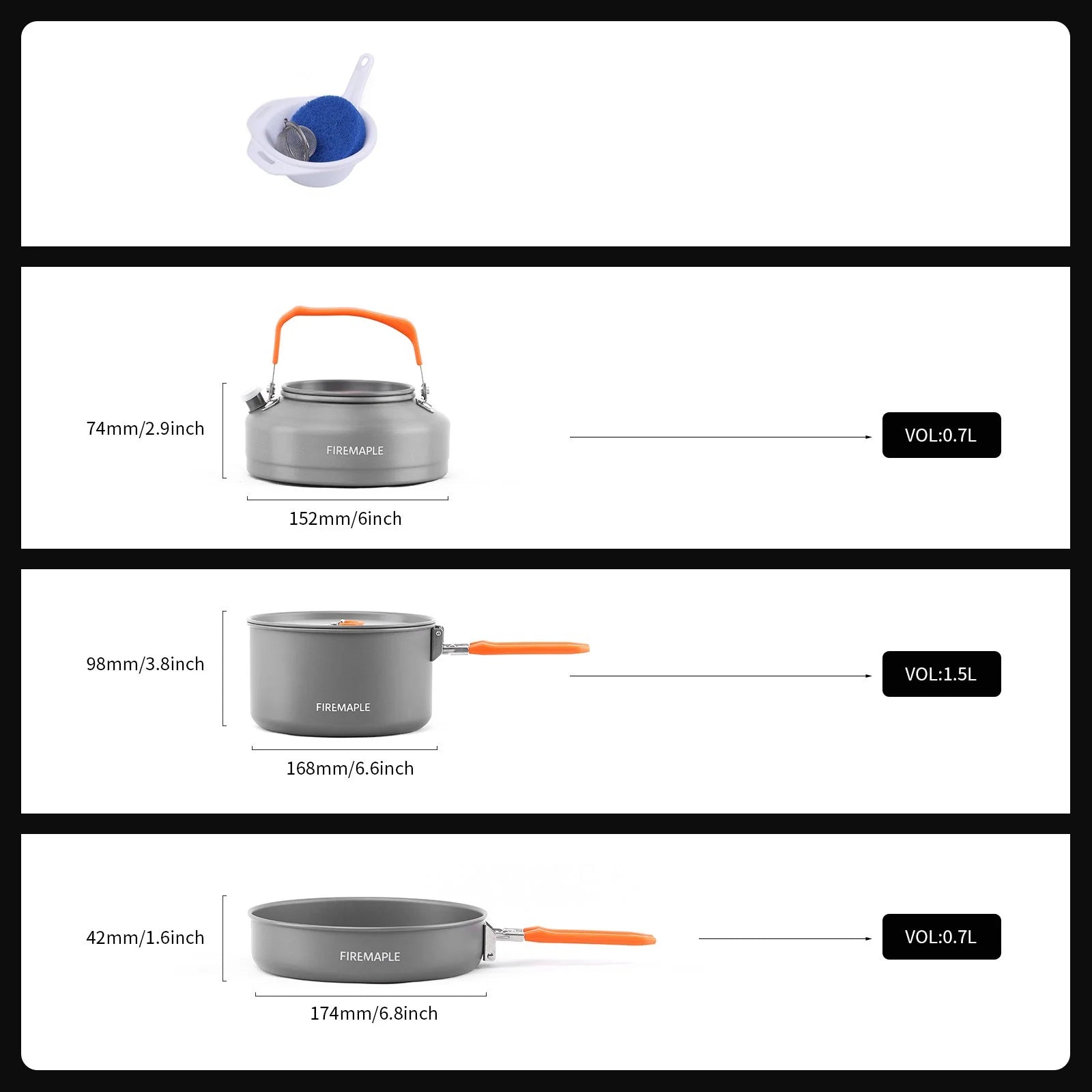 74mm/2.9inch

FIREMAPLE

152mm/6inch

VOL:0.7L

98mm/3.8inch

FIREMAPLE

168mm/6.6inch

VOL:1.5L

42mm/1.6inch

FIREMAPLE

174mm/6.8inch

VOL:0.7L