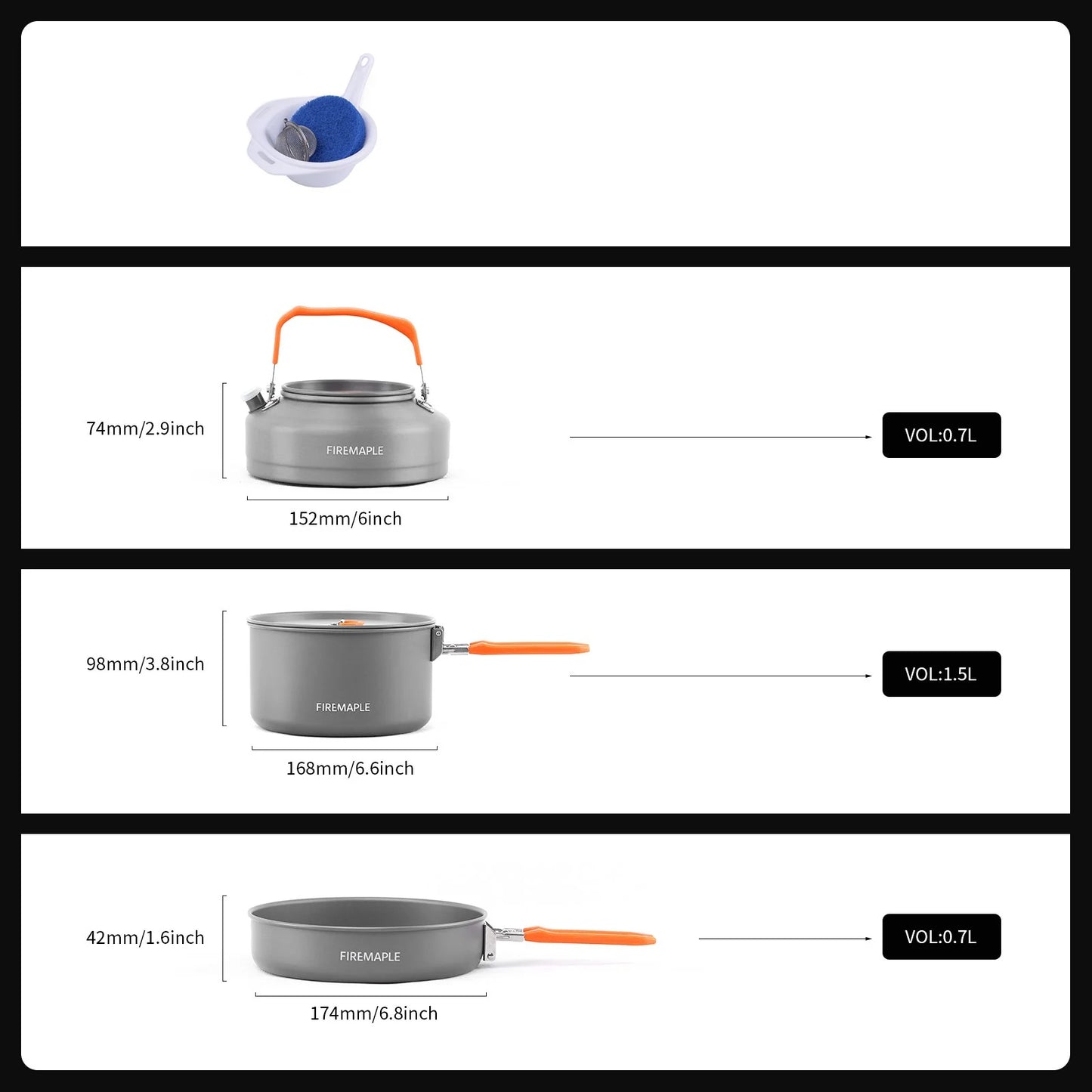 74mm/2.9inch

FIREMAPLE

152mm/6inch

VOL:0.7L

98mm/3.8inch

FIREMAPLE

168mm/6.6inch

VOL:1.5L

42mm/1.6inch

FIREMAPLE

174mm/6.8inch

VOL:0.7L